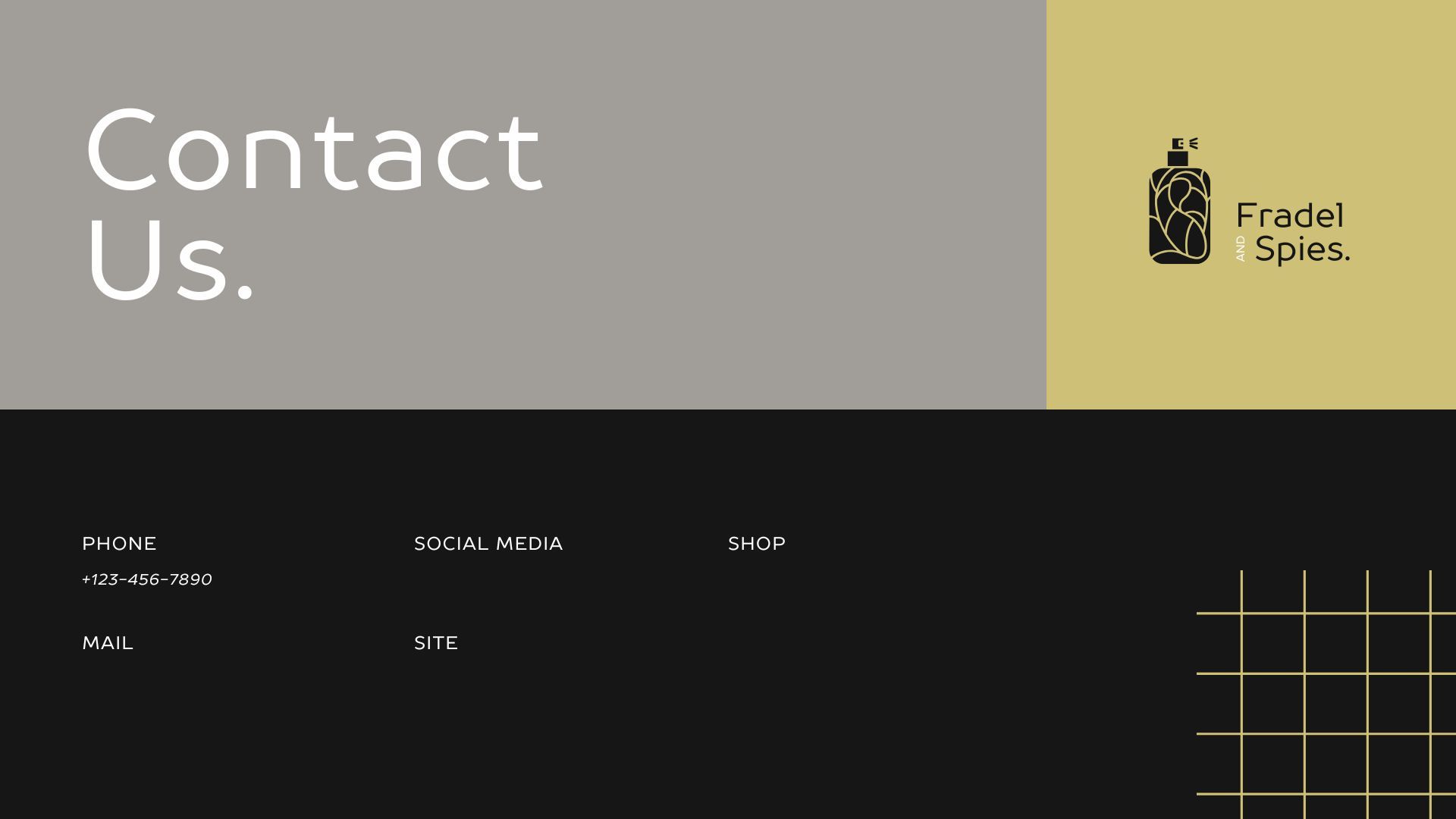 Contact
Us.

Fradel
AND
Spies.

PHONE
+123-456-7890

MAIL

SOCIAL MEDIA

SITE

SHOP